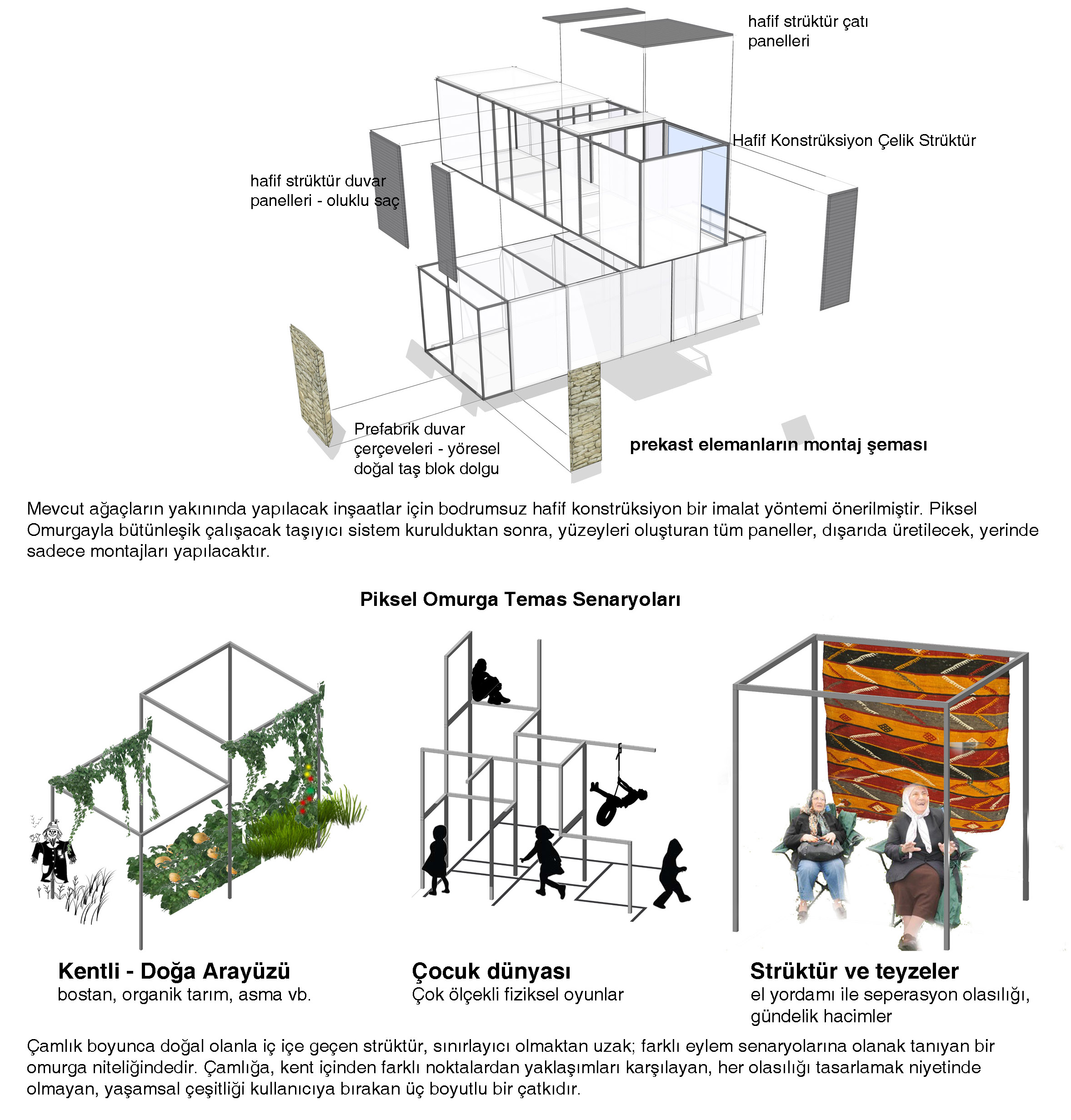 hafif strüktür çatı panelleri

Hafif Konstrüksiyon Çelik Strüktür

hafif strüktür duvar panelleri - oluklu saç

Prefabrik duvar çerçeveleri - yöresel doğal taş blok dolgu

prekast elemanların montaj şeması

Mevcut ağaçların yakınında yapılacak inşaatlar için bodrumsuz hafif konstrüksiyon bir imalat yöntemi önerilmiştir. Piksel Omurgayla bütünleşik çalışacak taşıyıcı sistem kurulduktan sonra, yüzeyleri oluşturan tüm paneller, dışarıda üretilecek, yerinde sadece montajları yapılacaktır.

Piksel Omurga Temas Senaryoları

Kentli - Doğa Arayüzü
bostan, organik tarım, asma vb.

Çocuk dünyası
Çok ölçekli fiziksel oyunlar

Strüktür ve teyzeler
el yordamı ile seperasyon olasılığı, gündelik hacimler

Çamlık boyunca doğal olanla iç içe geçen strüktür, sınırlayıcı olmaktan uzak; farklı eylem senaryolarına olanak tanıyan bir omurga niteliğindedir. Çamlığa, kent içinden farklı noktalardan yaklaşımları karşılayan, her olasılığı tasarlamak niyetinde olmayan, yaşamsal çeşitliği kullanıcıya bırakan üç boyutlu bir çatkıdır.